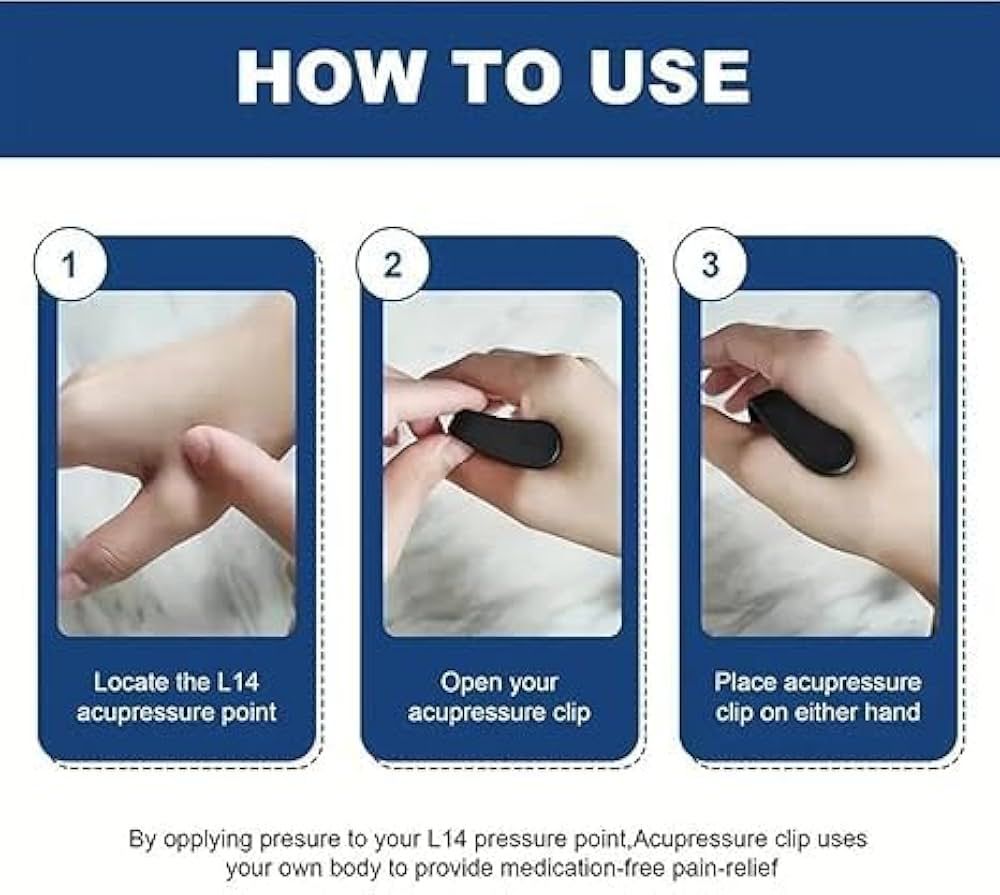 HOW TO USE

1

Locate the L14 acupressure point

2

Open your acupressure clip

3

Place acupressure clip on either hand

By opplying presure to your L14 pressure point,Acupressure clip uses your own body to provide medication-free pain-relief