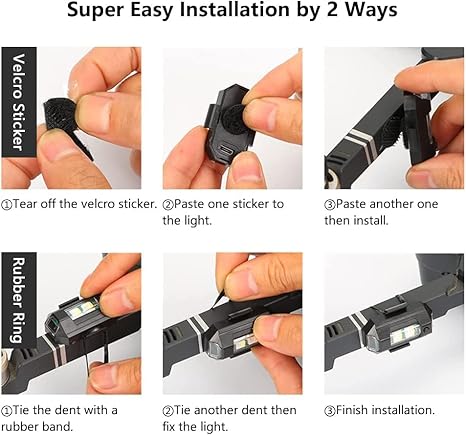 Super Easy Installation by 2 Ways

Velcro Sticker

①Tear off the velcro sticker.

②Paste one sticker to the light.

③Paste another one then install.

Rubber Ring

①Tie the dent with a rubber band.

②Tie another dent then fix the light.

③Finish installation.