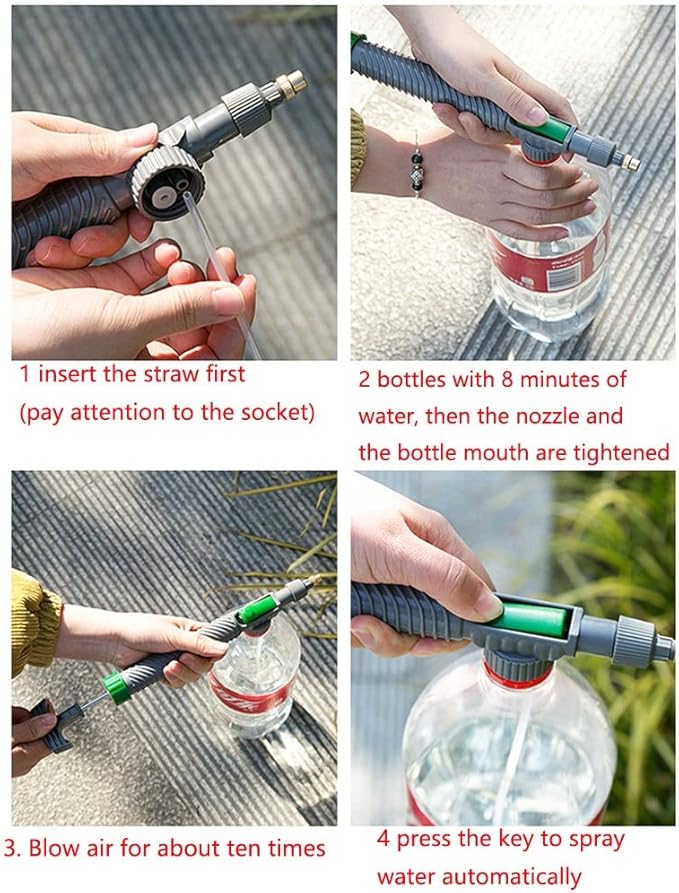 1 insert the straw first
(pay attention to the socket)

2 bottles with 8 minutes of water, then the nozzle and the bottle mouth are tightened

3. Blow air for about ten times

4 press the key to spray water automatically